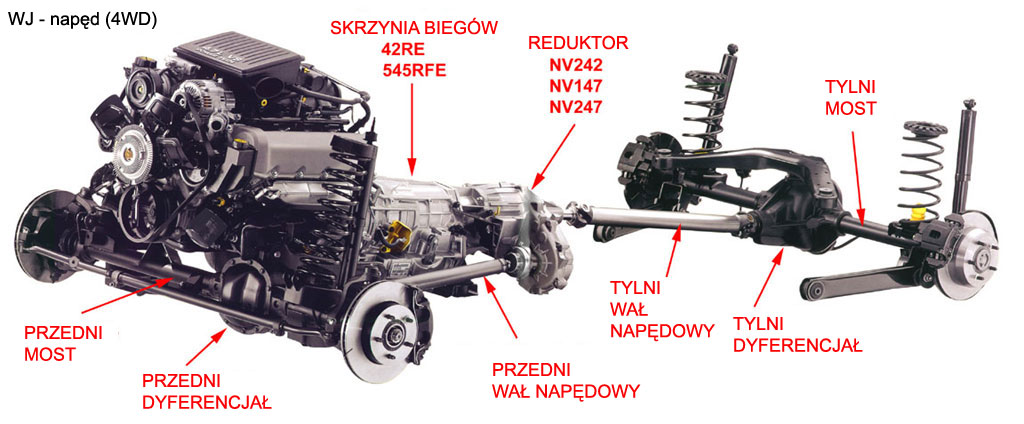 WJ - napęd (4WD)

SKRZYNIA BIEGÓW
42RE
545RFE

REDUKTOR
NV242
NV147
NV247

TYLNI
MOST

TYLNI
WAŁ
NAPĘDOWY

TYLNI
DYFERENCJAŁ

PRZEDNI
MOST

PRZEDNI
DYFERENCJAŁ

PRZEDNI
WAŁ NAPĘDOWY